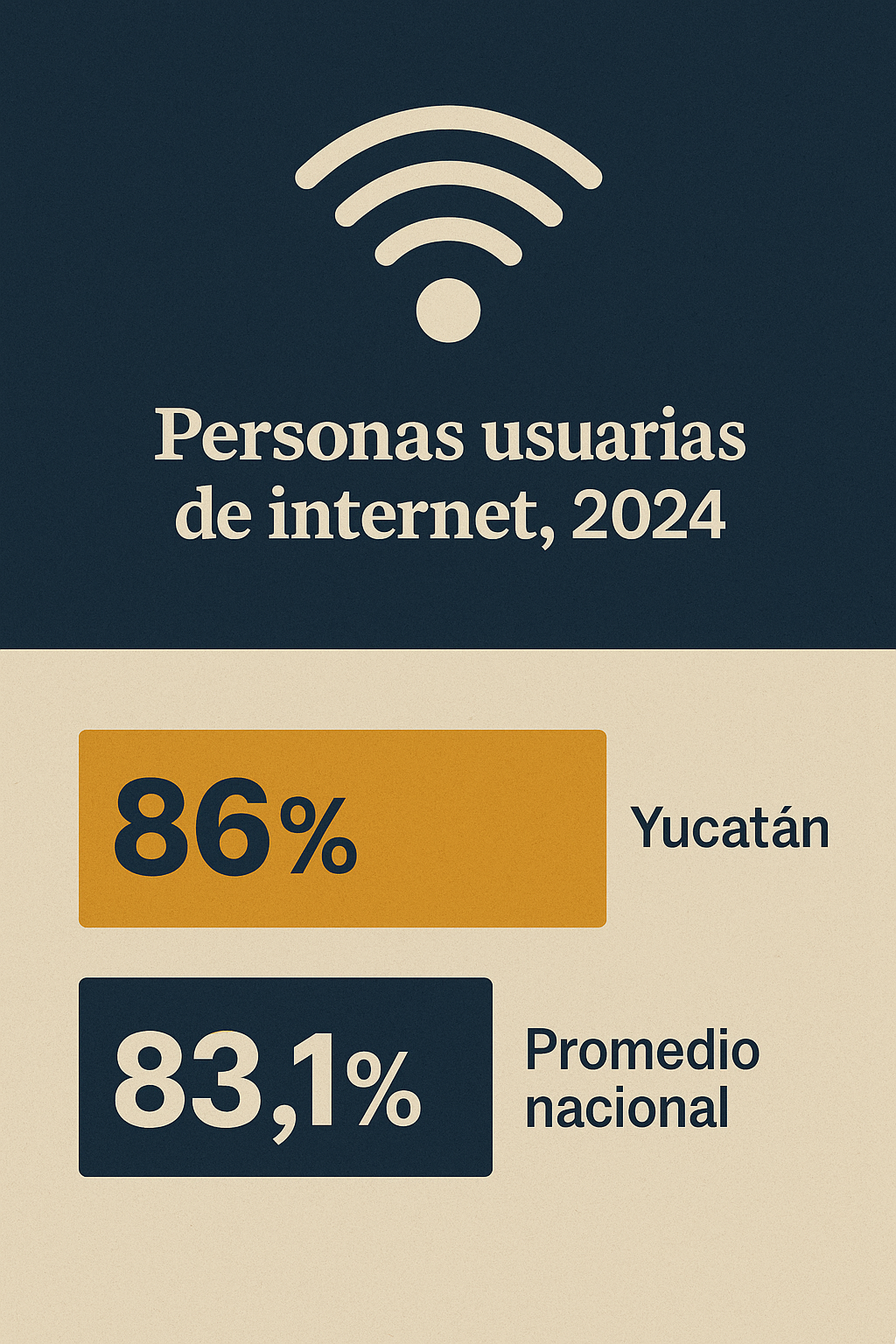 Personas usuarias de internet, 2024

86% Yucatán

83,1% Promedio nacional