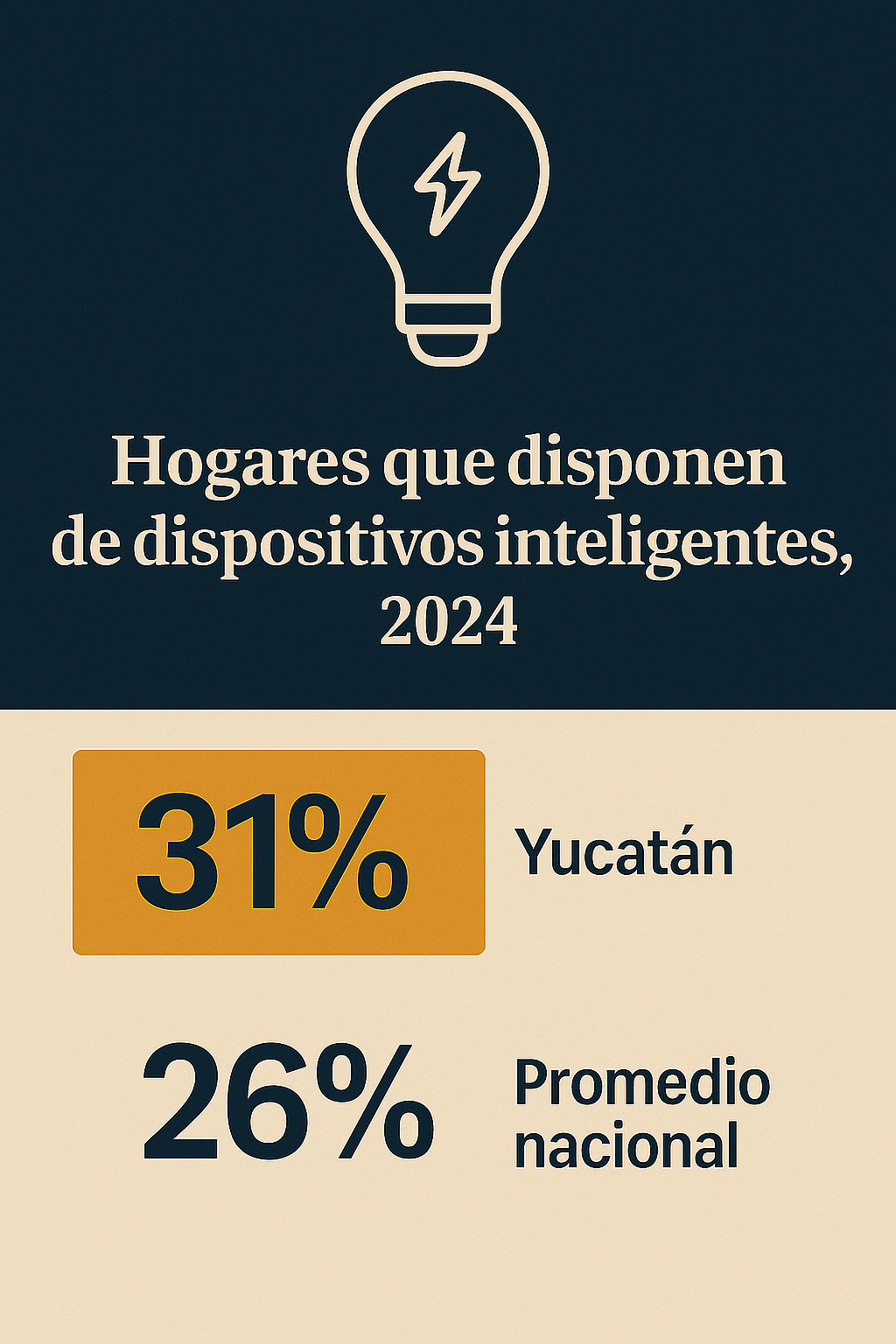 Hogares que disponen de dispositivos inteligentes, 2024

31% Yucatán

26% Promedio nacional