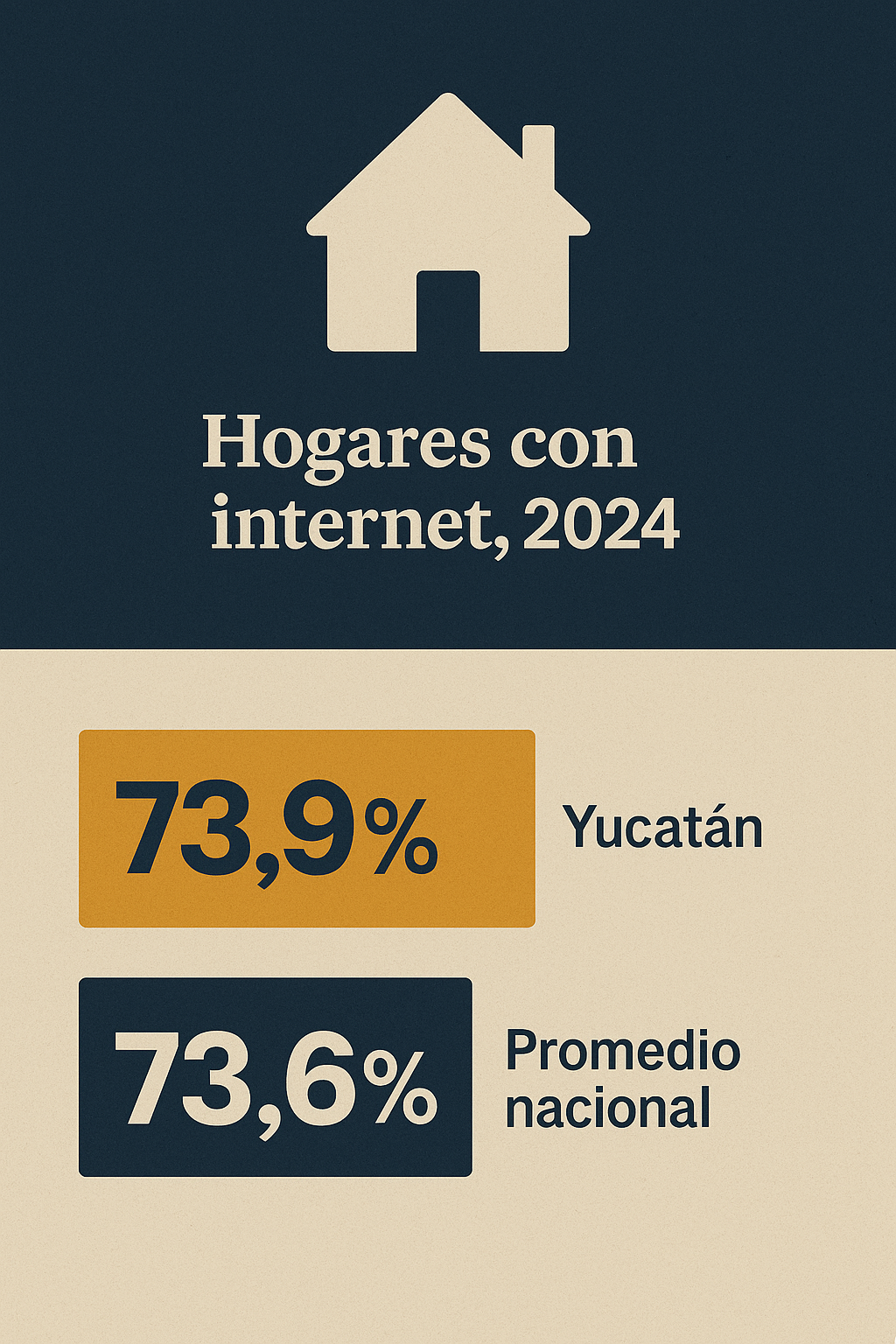 Hogares con internet, 2024

73,9% Yucatán

73,6% Promedio nacional