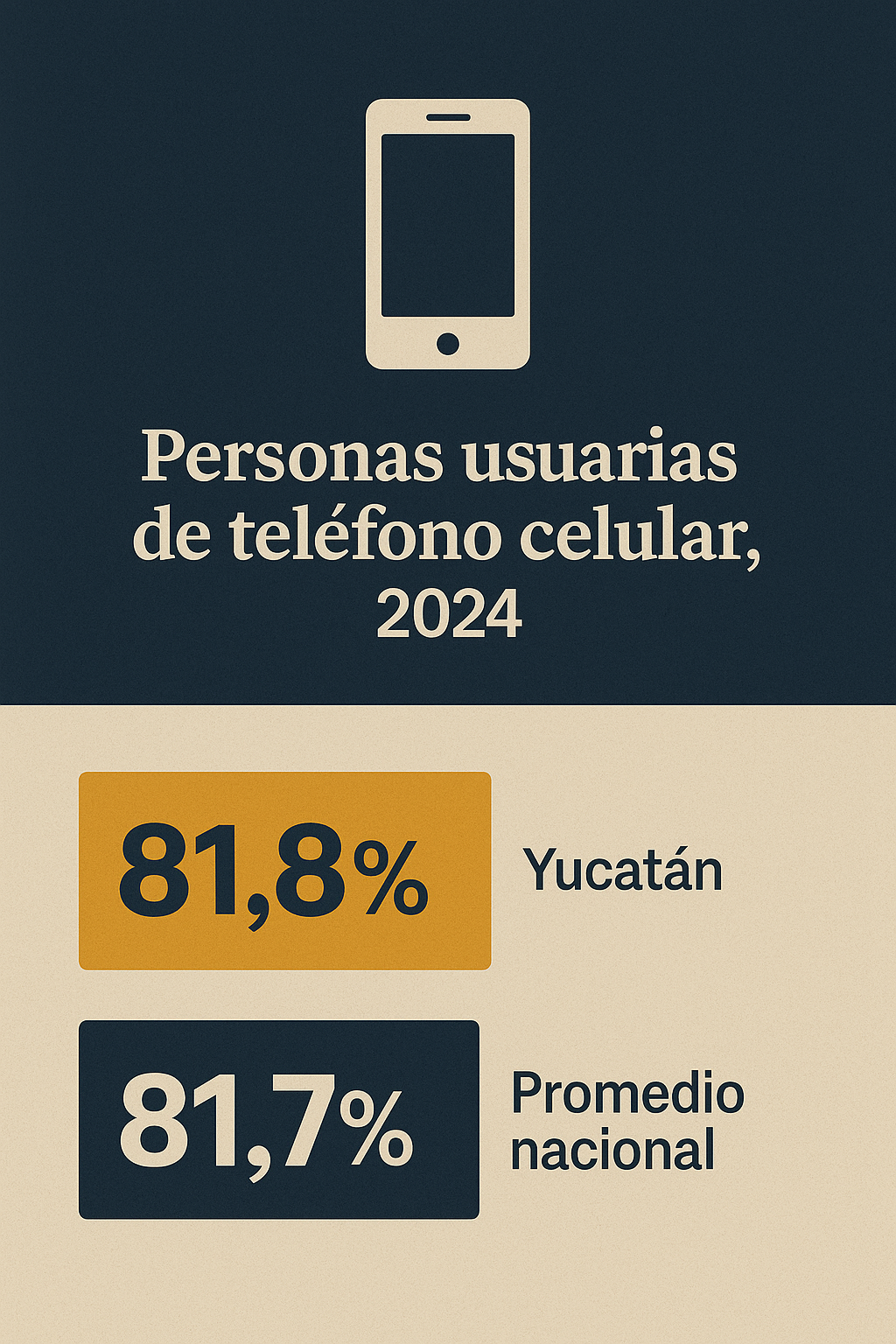 Personas usuarias de teléfono celular, 2024

81,8%

Yucatán

81,7%

Promedio nacional